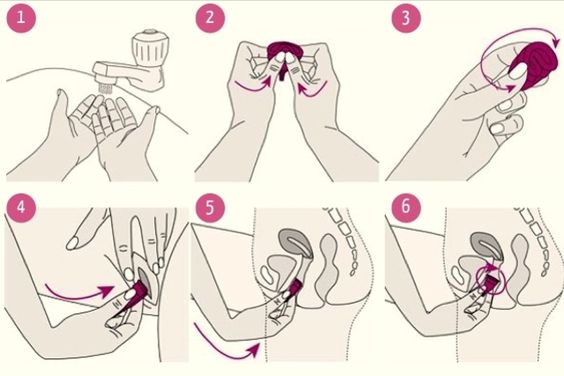 1

2

3

4

5

6